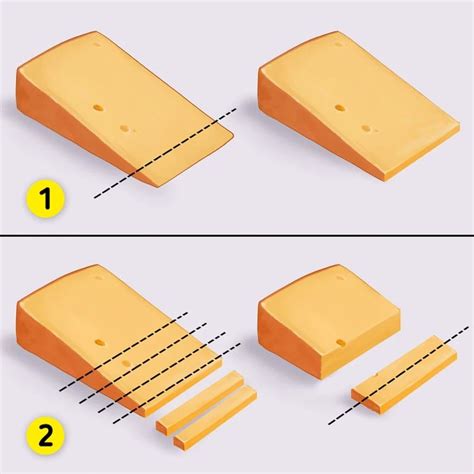 1

2