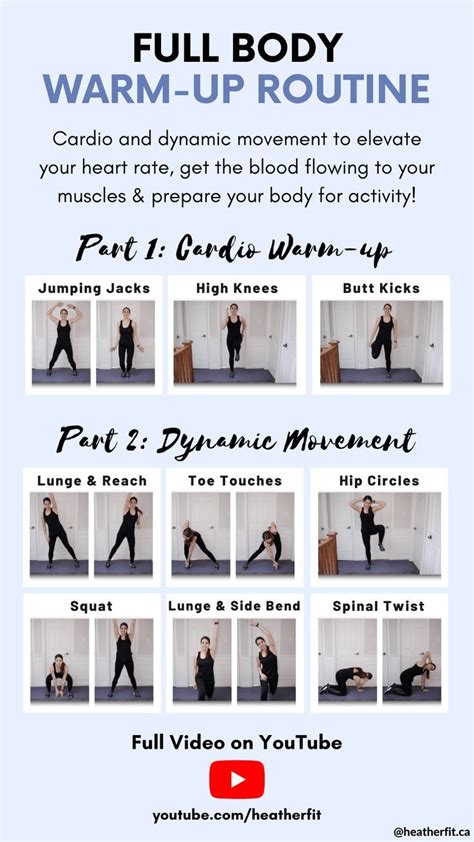 FULL BODY
WARM-UP ROUTINE

Cardio and dynamic movement to elevate your heart rate, get the blood flowing to your muscles & prepare your body for activity!

Part 1: Cardio Warm-up

Jumping Jacks

High Knees

Butt Kicks

Part 2: Dynamic Movement

Lunge & Reach

Toe Touches

Hip Circles

Squat

Lunge & Side Bend

Spinal Twist

Full Video on YouTube

youtube.com/heatherfit

@heatherfit.ca