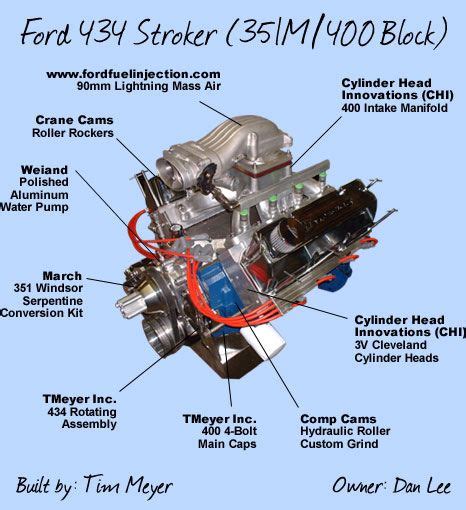 Ford 434 Stroker (351M/400 Block)

www.fordfuelinjection.com
90mm Lightning Mass Air

Cylinder Head Innovations (CHI)
400 Intake Manifold

Crane Cams
Roller Rockers

Weiand
Polished Aluminum Water Pump

March
351 Windsor Serpentine Conversion Kit

Cylinder Head Innovations (CHI)
3V Cleveland Cylinder Heads

TMeyer Inc.
434 Rotating Assembly

TMeyer Inc.
400 4-Bolt Main Caps

Comp Cams
Hydraulic Roller Custom Grind

Built by: Tim Meyer

Owner: Dan Lee