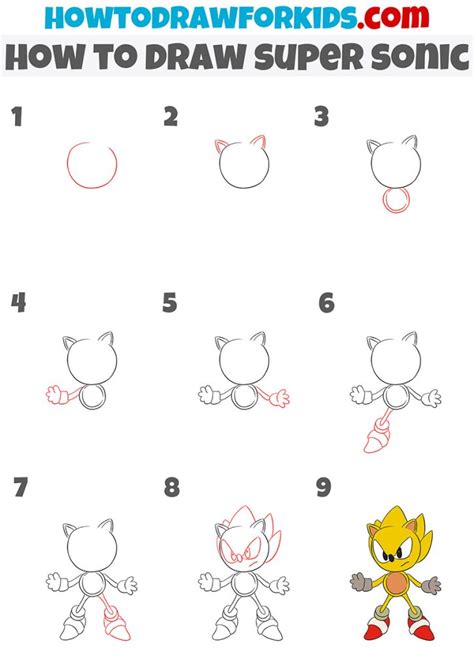 HOWTODRAWFORKIDS.com
HOW TO DRAW SUPER SONIC

1

2

3

4

5

6

7

8

9