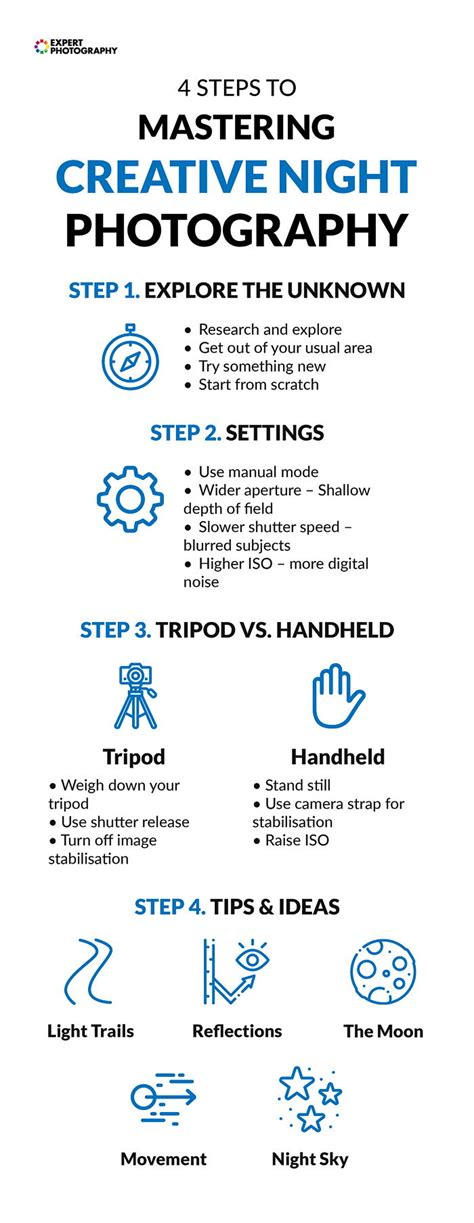 EXPERT PHOTOGRAPHY

4 STEPS TO
MASTERING
CREATIVE NIGHT
PHOTOGRAPHY

STEP 1. EXPLORE THE UNKNOWN

• Research and explore
• Get out of your usual area
• Try something new
• Start from scratch

STEP 2. SETTINGS

• Use manual mode
• Wider aperture – Shallow depth of field
• Slower shutter speed – blurred subjects
• Higher ISO – more digital noise

STEP 3. TRIPOD VS. HANDHELD

Tripod
• Weigh down your tripod
• Use shutter release
• Turn off image stabilisation

Handheld
• Stand still
• Use camera strap for stabilisation
• Raise ISO

STEP 4. TIPS & IDEAS

Light Trails
Reflections
The Moon
Movement
Night Sky