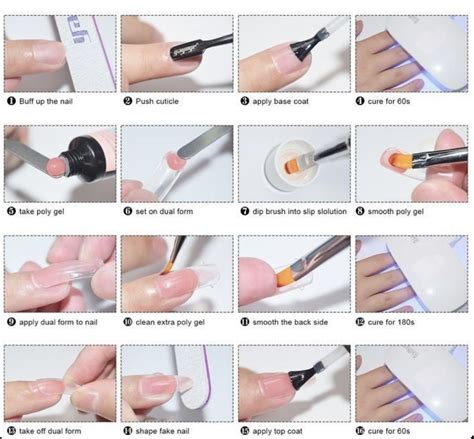 ❶ Buff up the nail
❷ Push cuticle
❸ apply base coat
❹ cure for 60s

❺ take poly gel
❻ set on dual form
❼ dip brush into slip slolution
❽ smooth poly gel

❾ apply dual form to nail
❿ clean extra poly gel
⓫ smooth the back side
⓬ cure for 180s

⓭ take off dual form
⓮ shape fake nail
⓯ apply top coat
⓰ cure for 60s