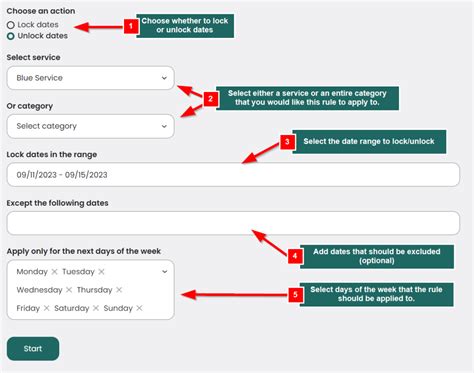 Choose an action
Lock dates
Unlock dates

1 Choose whether to lock or unlock dates

Select service
Blue Service

2 Select either a service or an entire category that you would like this rule to apply to.

Or category
Select category

3 Select the date range to lock/unlock

Lock dates in the range
09/11/2023 - 09/15/2023

Except the following dates

4 Add dates that should be excluded (optional)

Apply only for the next days of the week
Monday × Tuesday ×
Wednesday × Thursday ×
Friday × Saturday × Sunday ×

5 Select days of the week that the rule should be applied to.

Start